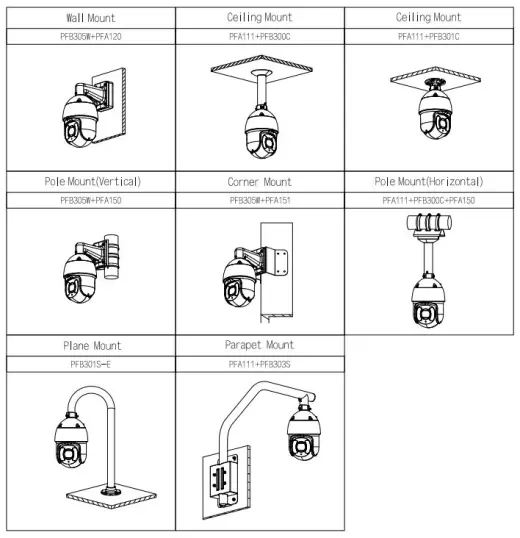 | Wall Mount | Ceiling Mount | Ceiling Mount |
|---|---|---|
| PFB305W+PFA120 | PFA111+PFB300C | PFA111+PFB301C |
| Pole Mount(Vertical) | Corner Mount | Pole Mount(Horizontal) |
| PFB305W+PFA150 | PFB305W+PFA151 | PFA111+PFB300C+PFA150 |
| Plane Mount | Parapet Mount | |
| PFB301S-E | PFA111+PFB303S | |